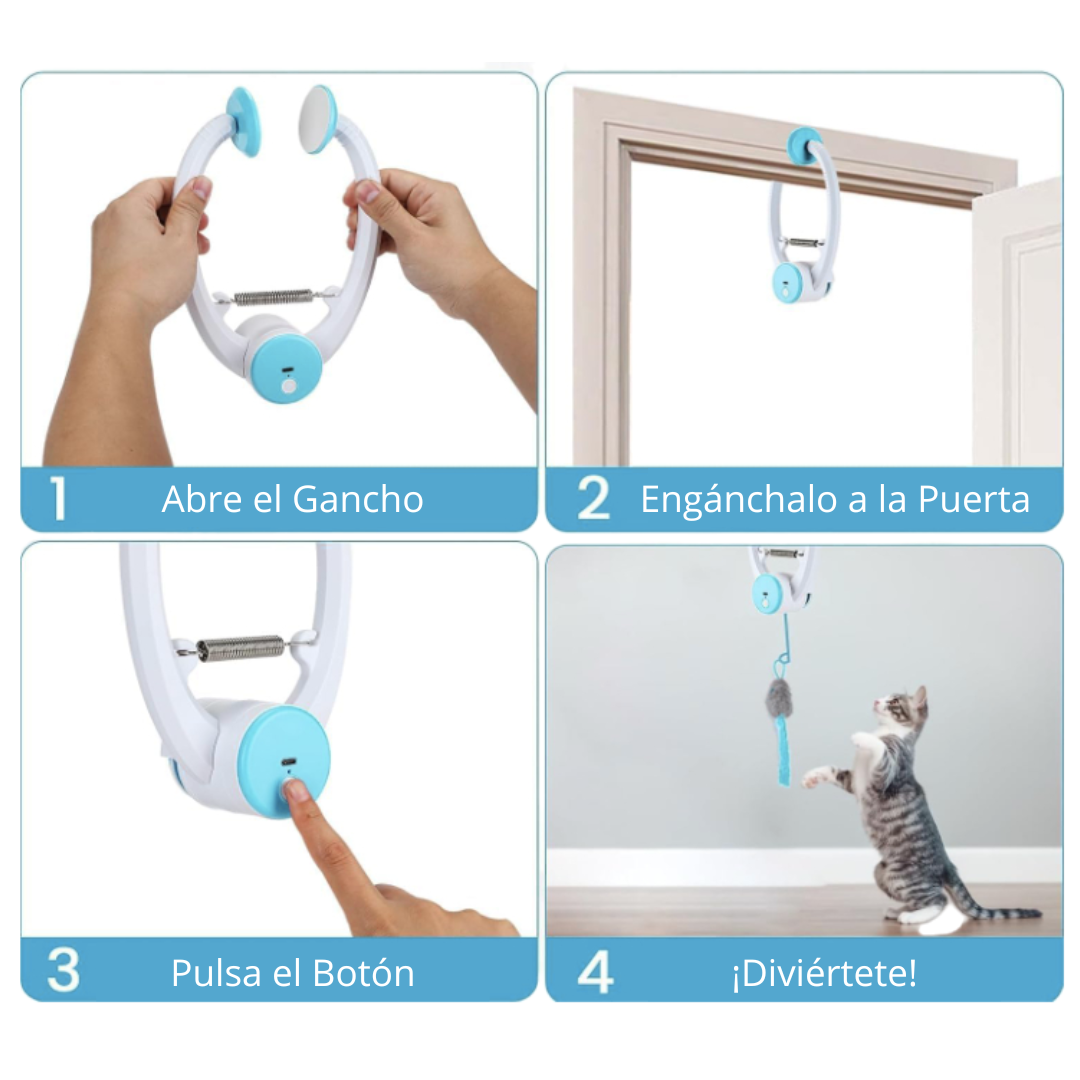 1 Abre el Gancho

2 Engánchalo a la Puerta

3 Pulsa el Botón

4 ¡Diviértete!