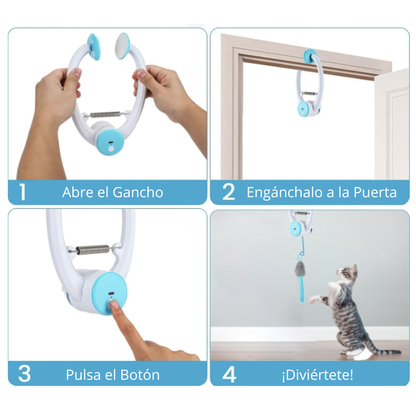 1 Abre el Gancho

2 Engánchalo a la Puerta

3 Pulsa el Botón

4 ¡Diviértete!